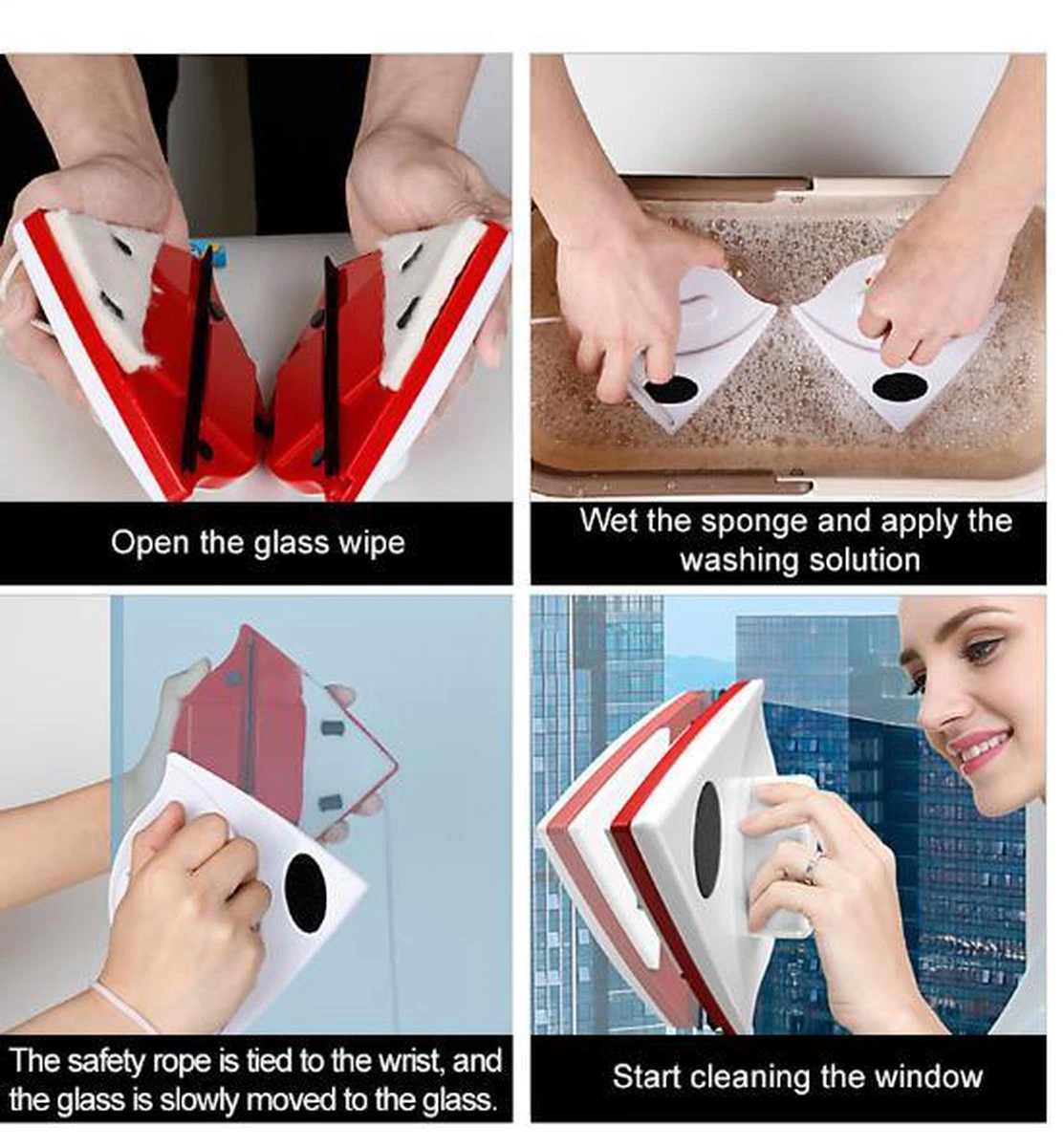 Open the glass wipe

Wet the sponge and apply the washing solution

The safety rope is tied to the wrist, and the glass is slowly moved to the glass.

Start cleaning the window